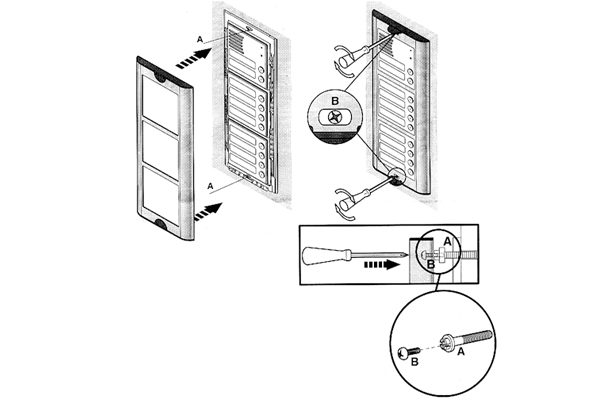 A
A
B
A
B
B
A