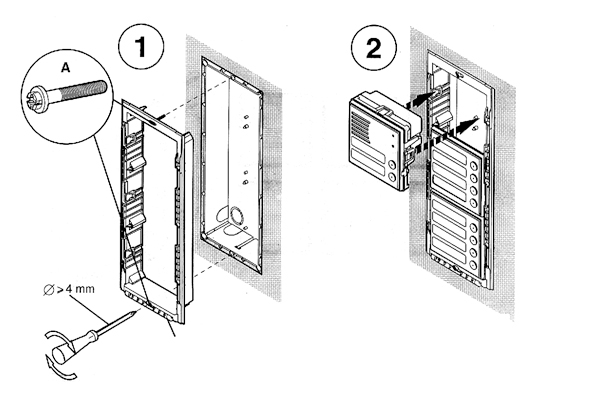 1

A

$\varnothing > 4$ mm

2