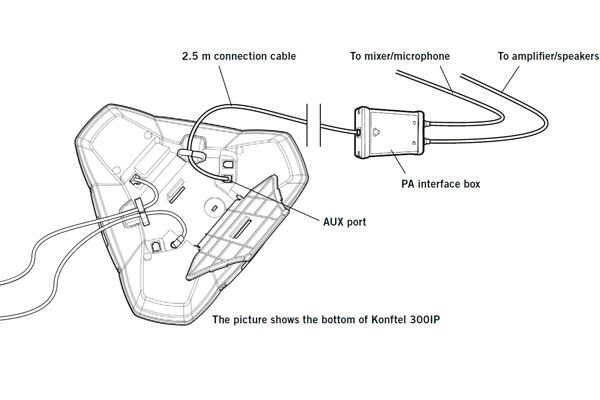 2.5 m connection cable
To mixer/microphone
To amplifier/speakers
PA interface box
AUX port
The picture shows the bottom of Konftel 300IP