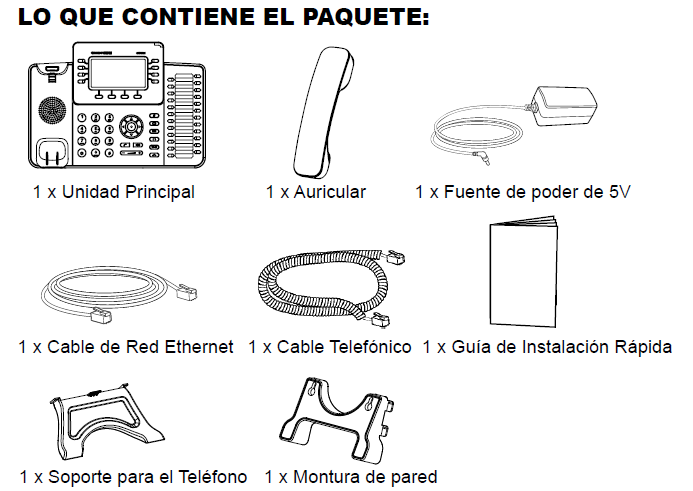 LO QUE CONTIENE EL PAQUETE:

1 x Unidad Principal

1 x Auricular

1 x Fuente de poder de 5V

1 x Cable de Red Ethernet

1 x Cable Telefónico

1 x Guía de Instalación Rápida

1 x Soporte para el Teléfono

1 x Montura de pared